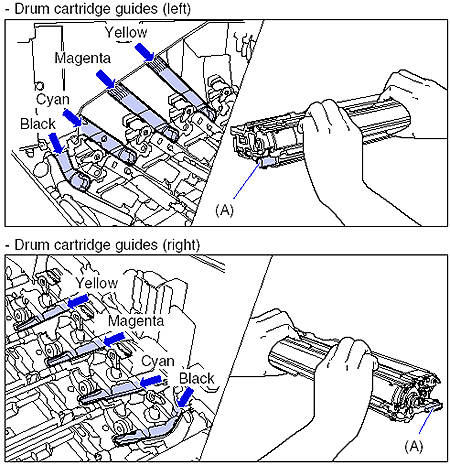 - Drum cartridge guides (left)

Yellow
Magenta
Cyan
Black

(A)

- Drum cartridge guides (right)

Yellow
Magenta
Cyan
Black

(A)