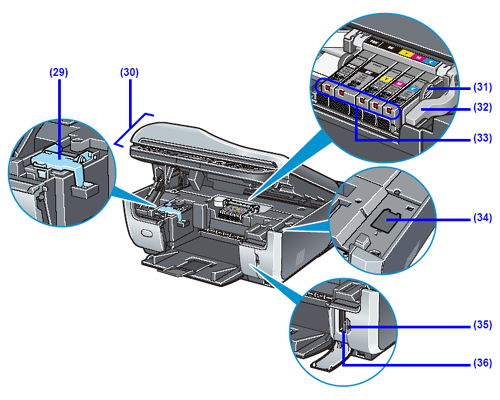 (29)
(30)
(31)
(32)
(33)
(34)
(35)
(36)