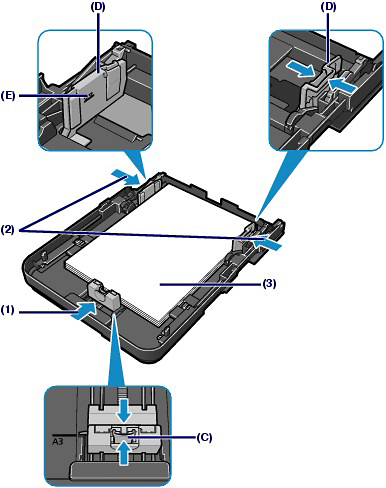 (D)
(E)
(D)
(2)
(3)
(1)
A3
(C)